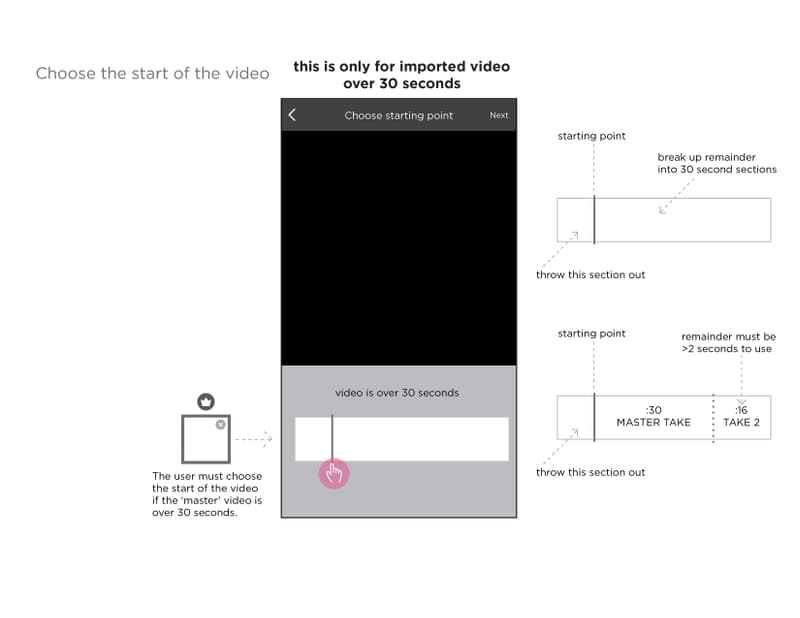 Choose the start of the video

this is only for imported video over 30 seconds

Choose starting point

Next

video is over 30 seconds

The user must choose the start of the video if the 'master' video is over 30 seconds.

starting point

break up remainder into 30 second sections

throw this section out

starting point

remainder must be >2 seconds to use

:30
MASTER TAKE

:16
TAKE 2

throw this section out